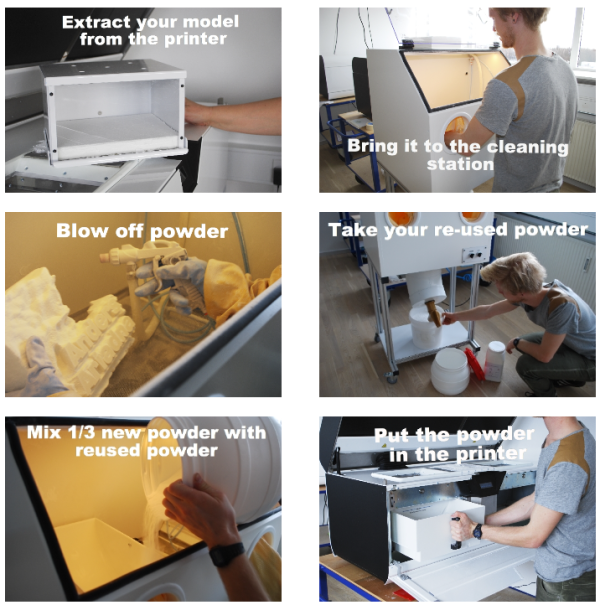 Extract your model from the printer

Bring it to the cleaning station

Blow off powder

Take your re-used powder

Mix 1/3 new powder with reused powder

Put the powder in the printer