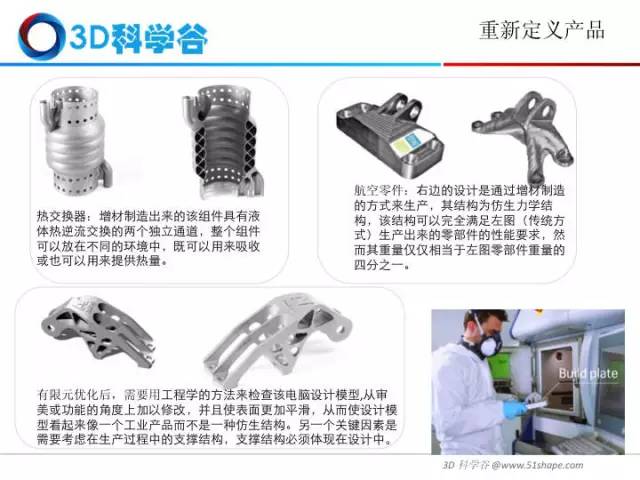 3D科学谷

重新定义产品

热交换器：增材制造出来的该组件具有液体热逆流交换的两个独立通道，整个组件可以放在不同的环境中，既可以用来吸收或也可以用来提供热量。

航空零件：右边的设计是通过增材制造的方式来生产，其结构为仿生力学结构，该结构可以完全满足左图（传统方式）生产出来的零部件的性能要求，然而其重量仅仅相当于左图零部件重量的四分之一。

有限元优化后，需要用工程学的方法来检查该电脑设计模型,从审美或功能的角度上加以修改，并且使表面更加平滑，从而使设计模型看起来像一个工业产品而不是一种仿生结构。另一个关键因素是需要考虑在生产过程中的支撑结构，支撑结构必须体现在设计中。

Build plate

3D 科学谷 @www.51shape.com